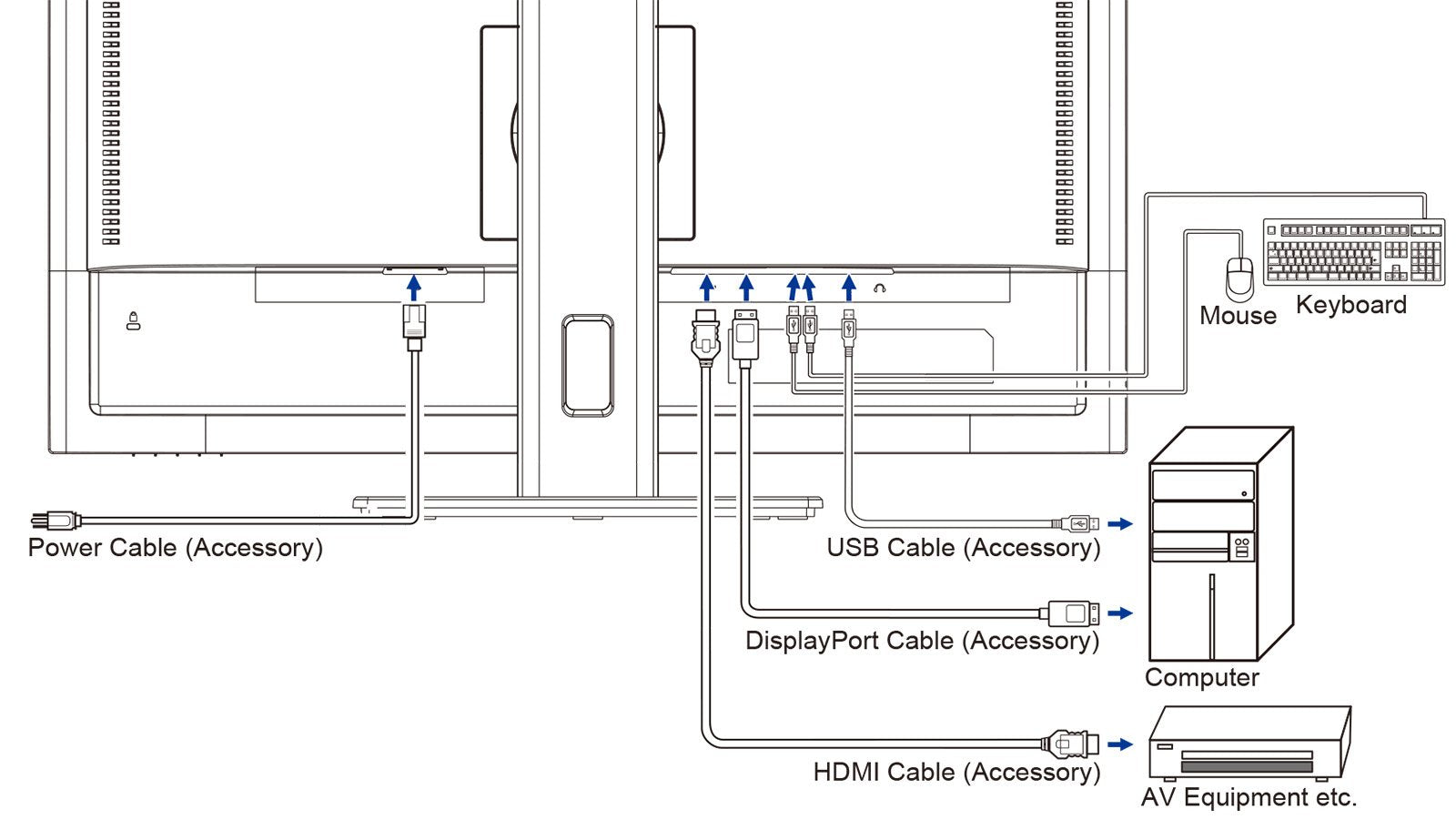 Mouse
Keyboard
Power Cable (Accessory)
USB Cable (Accessory)
DisplayPort Cable (Accessory)
Computer
HDMI Cable (Accessory)
AV Equipment etc.