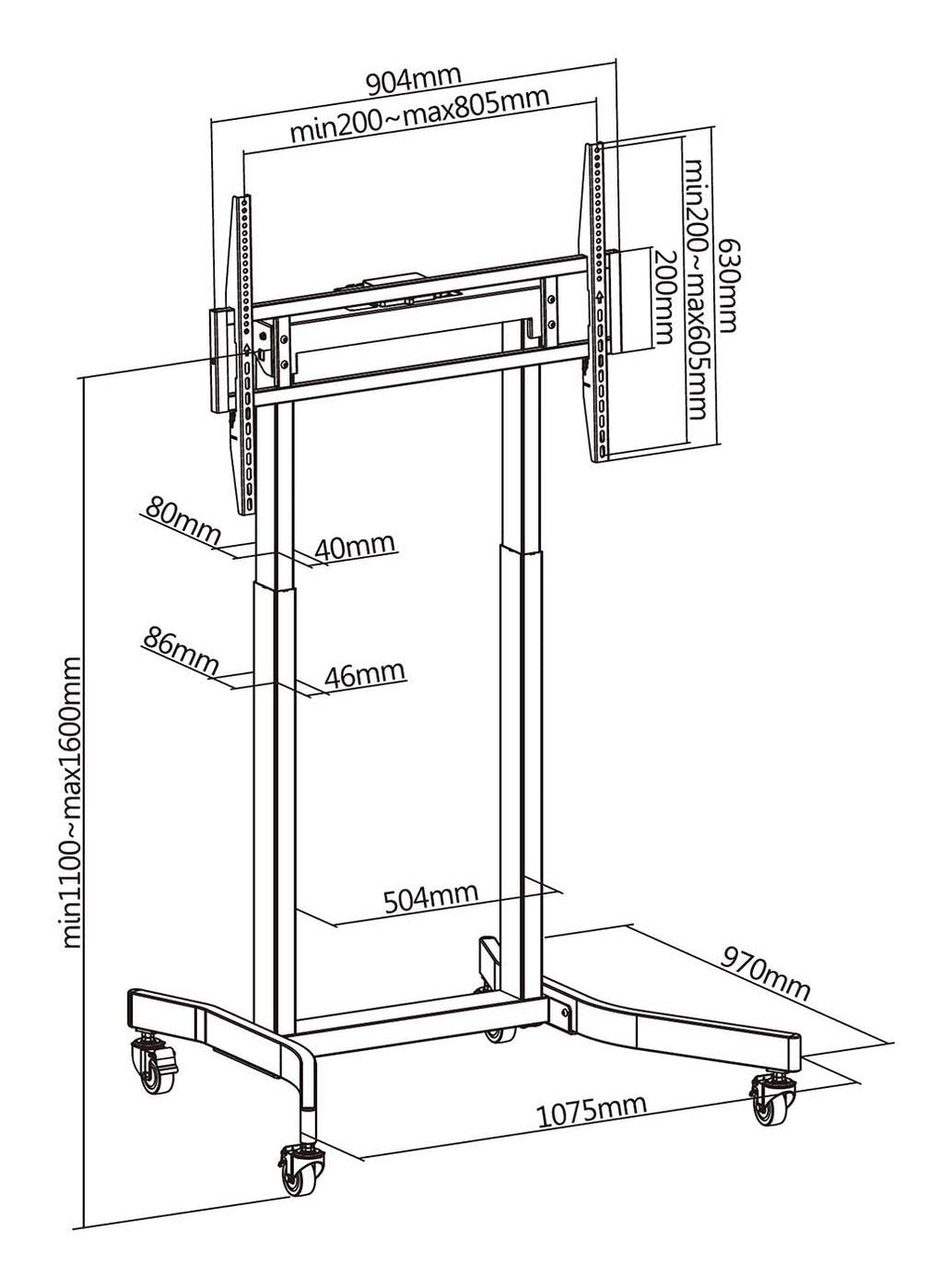 904mm
min200~max805mm
630mm
min200~max605mm
200mm
80mm
40mm
86mm
46mm
min1100~max1600mm
504mm
970mm
1075mm