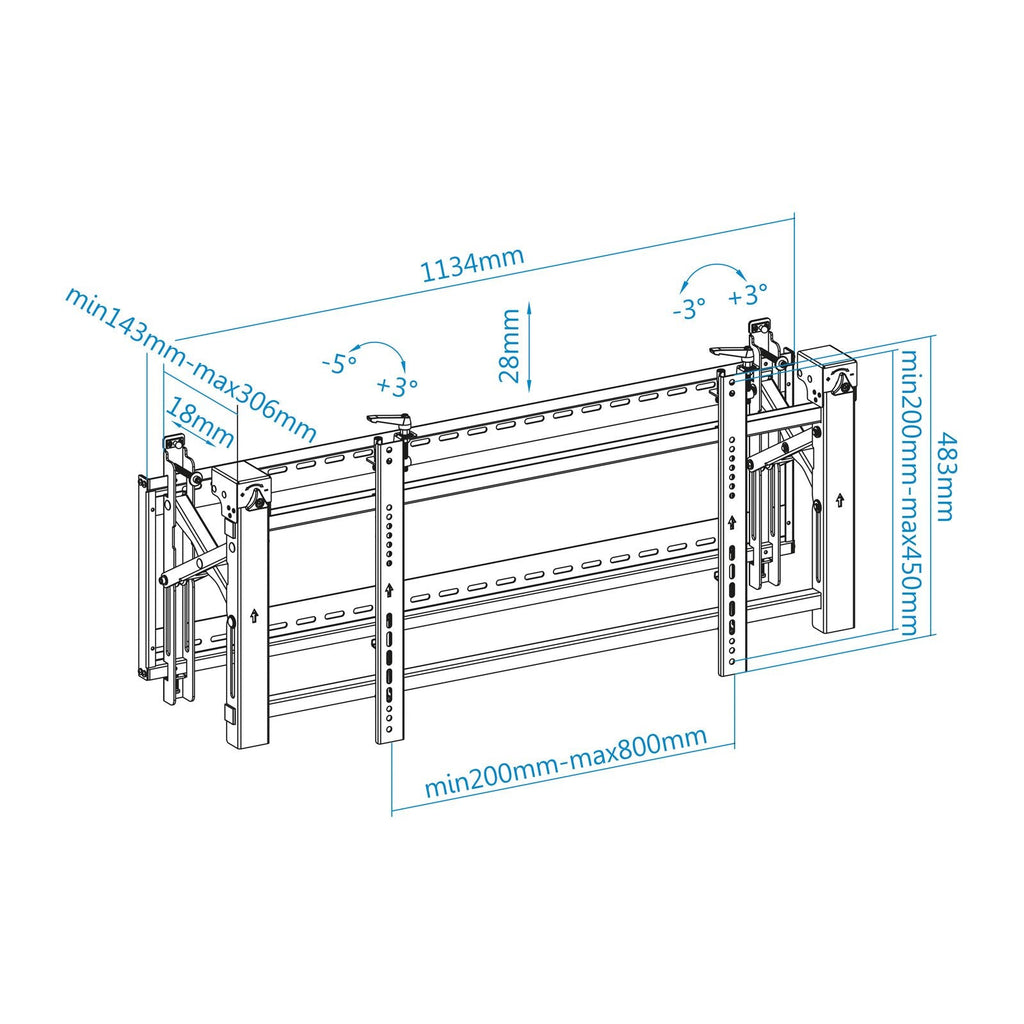 1134mm

min143mm-max306mm

18mm

-5°

+3°

28mm

-3°

+3°

min200mm-max450mm

483mm

min200mm-max800mm