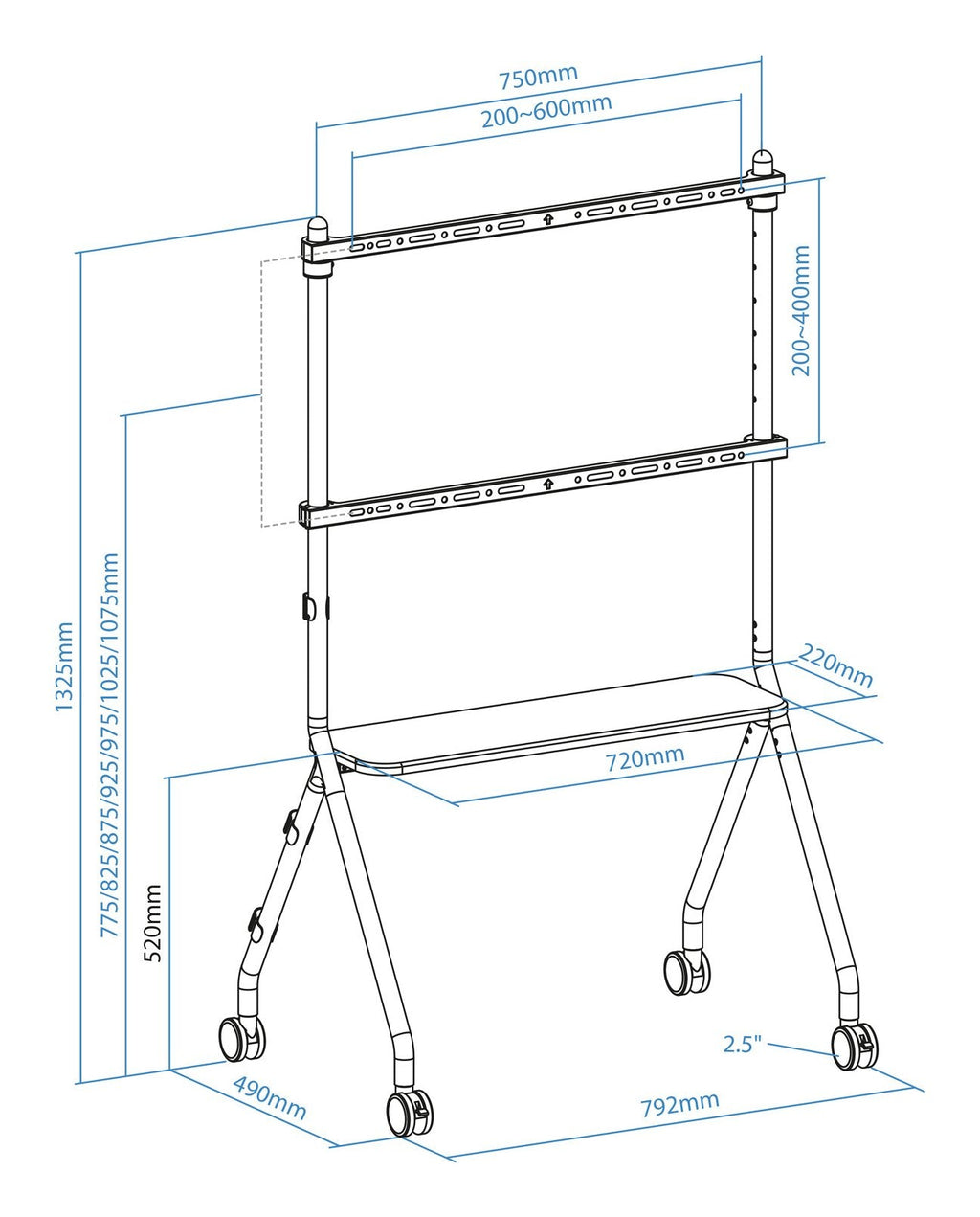 750mm
200~600mm
200~400mm
1325mm
775/825/875/925/975/1025/1075mm
220mm
720mm
520mm
2.5"
490mm
792mm