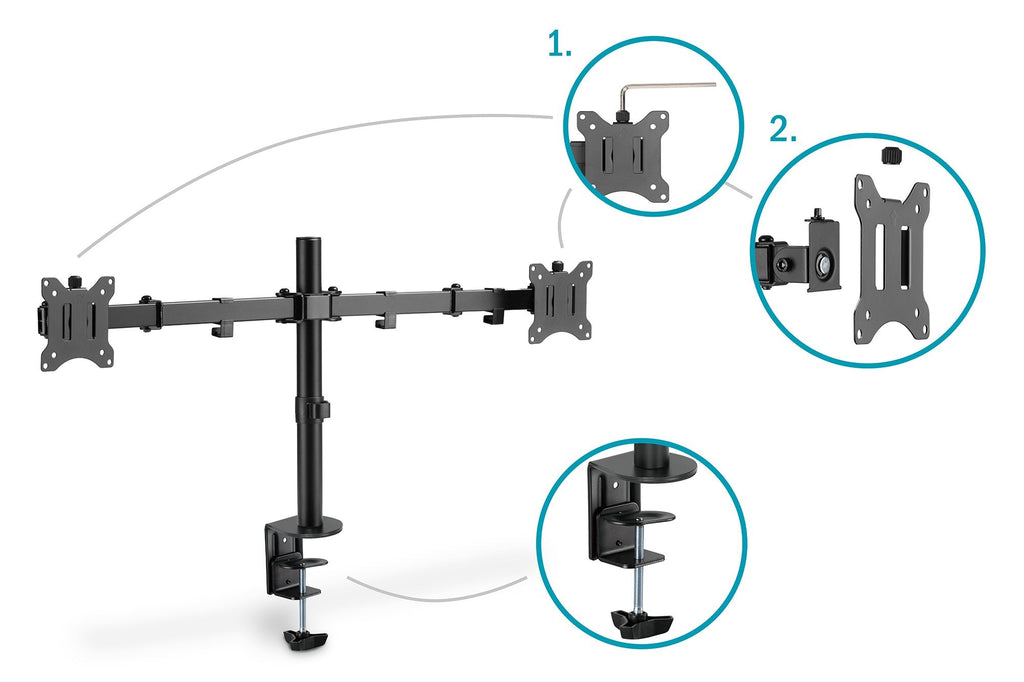 1.

2.