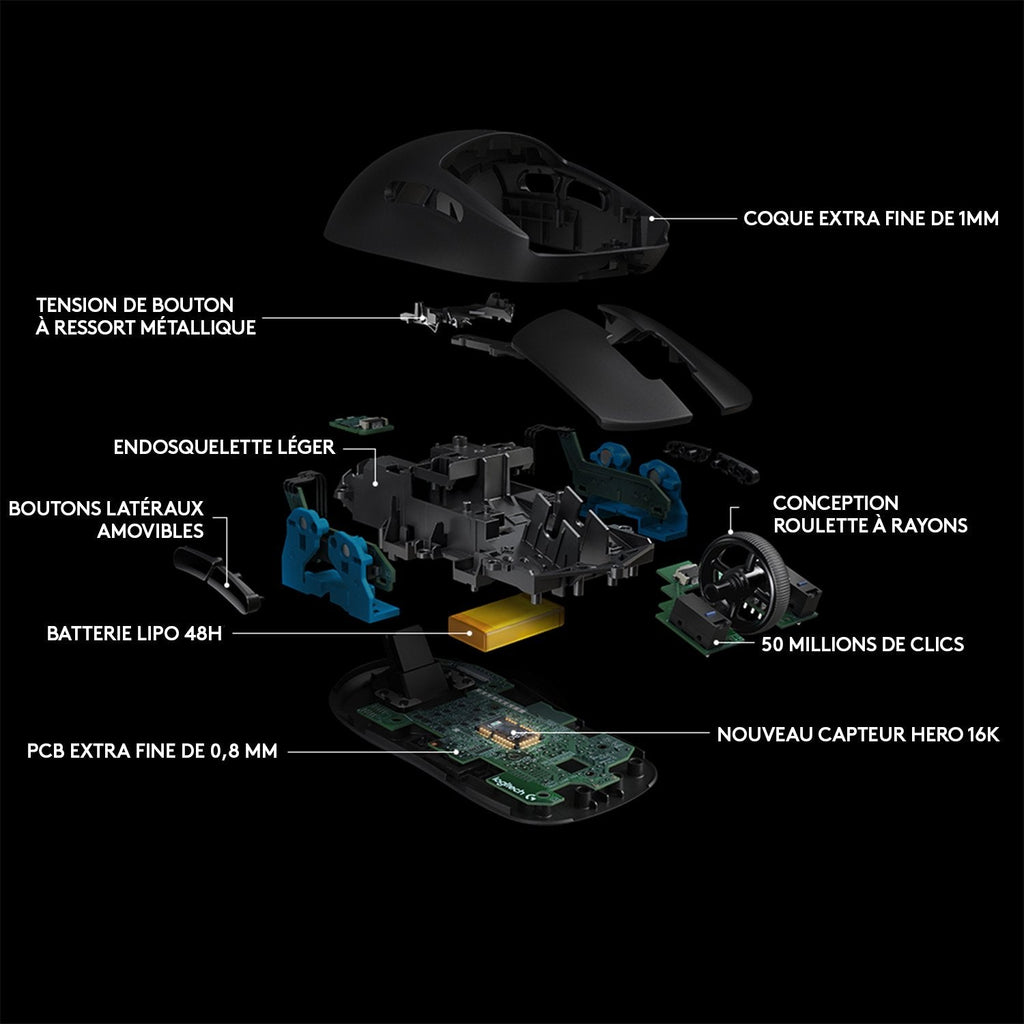 COQUE EXTRA FINE DE 1MM

TENSION DE BOUTON
À RESSORT MÉTALLIQUE

ENDOSQUELETTE LÉGER

BOUTONS LATÉRAUX
AMOVIBLES

CONCEPTION
ROULETTE À RAYONS

BATTERIE LIPO 48H

50 MILLIONS DE CLICS

NOUVEAU CAPTEUR HERO 16K

PCB EXTRA FINE DE 0,8 MM

logitech G