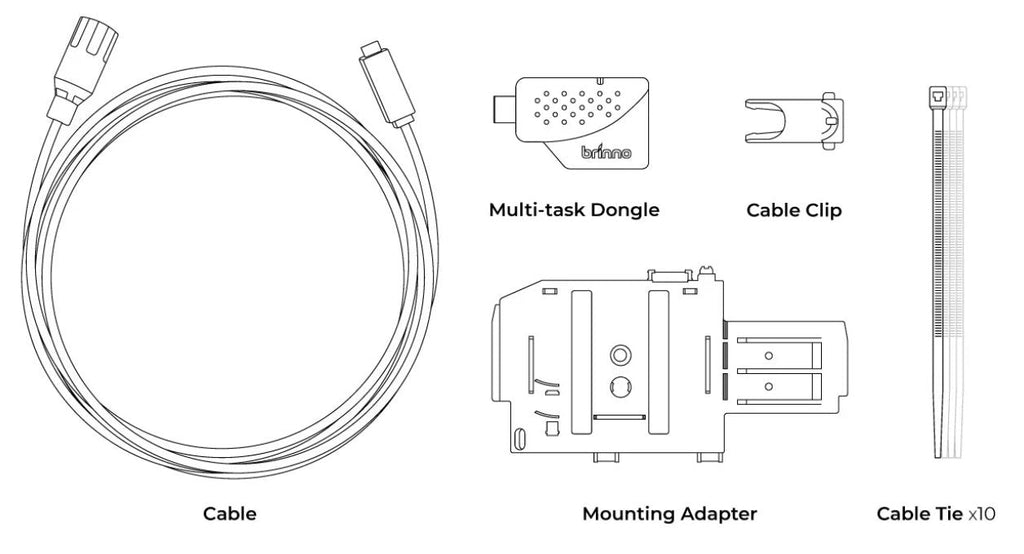 brinno

Multi-task Dongle

Cable Clip

Cable

Mounting Adapter

Cable Tie x10