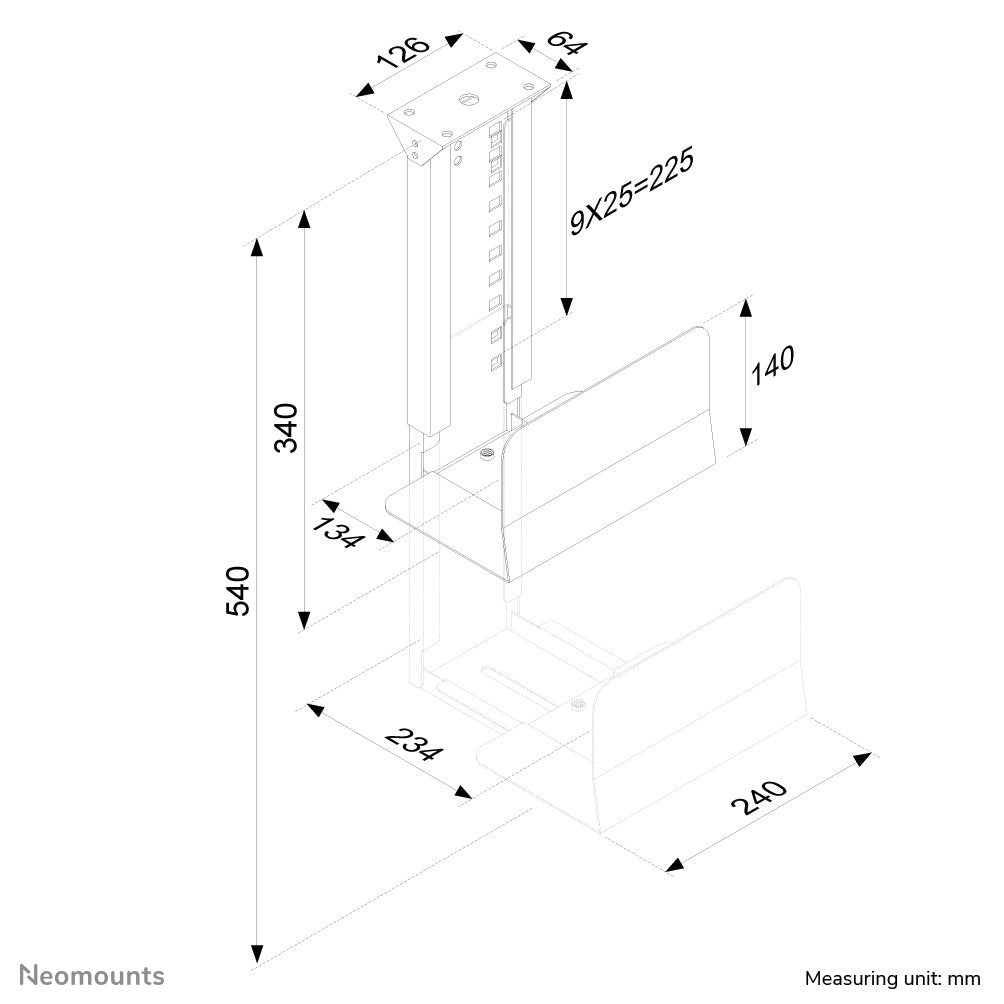 126
64
9X25=225
140
340
134
540
234
240
Neomounts
Measuring unit: mm