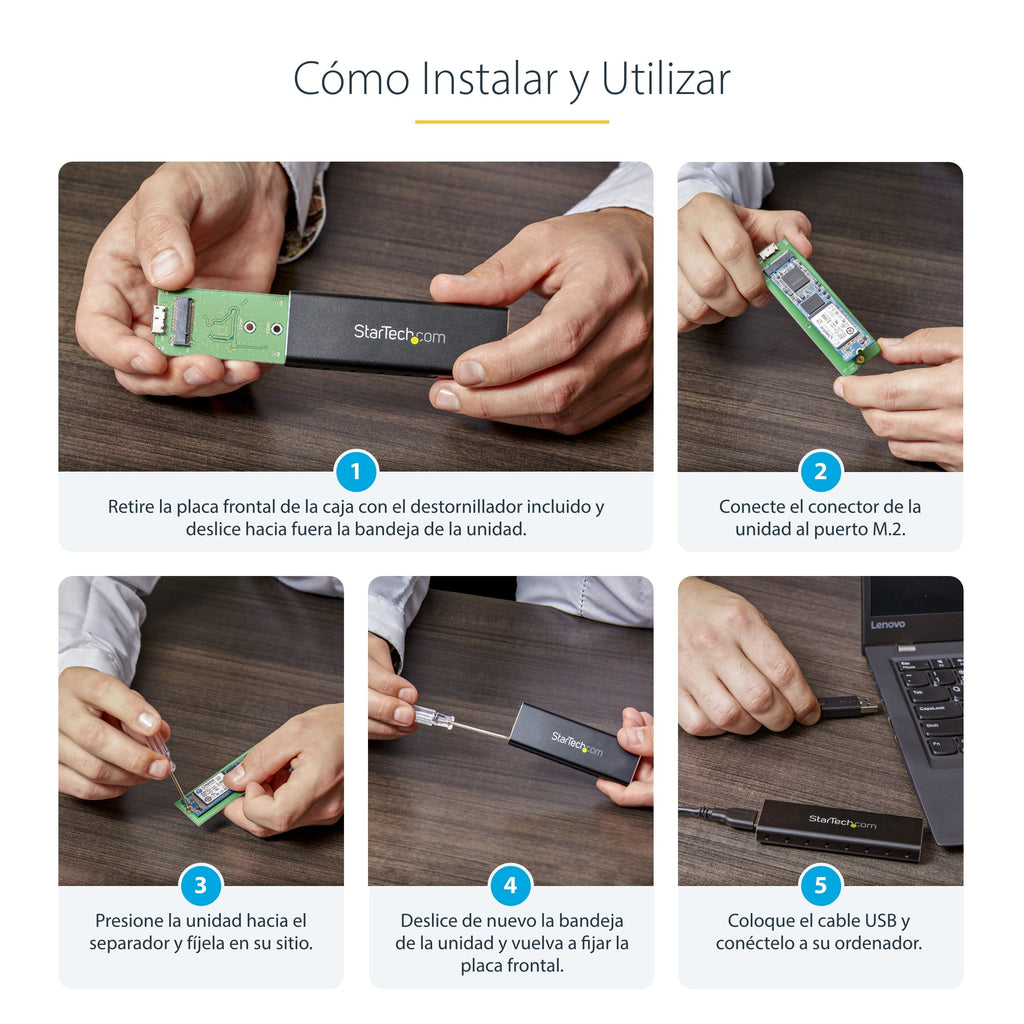 Cómo Instalar y Utilizar

StarTech.com

1

Retire la placa frontal de la caja con el destornillador incluido y deslice hacia fuera la bandeja de la unidad.

2

Conecte el conector de la unidad al puerto M.2.

3

Presione la unidad hacia el separador y fíjela en su sitio.

StarTech.com

4

Deslice de nuevo la bandeja de la unidad y vuelva a fijar la placa frontal.

Lenovo

StarTech.com

5

Coloque el cable USB y conéctelo a su ordenador.