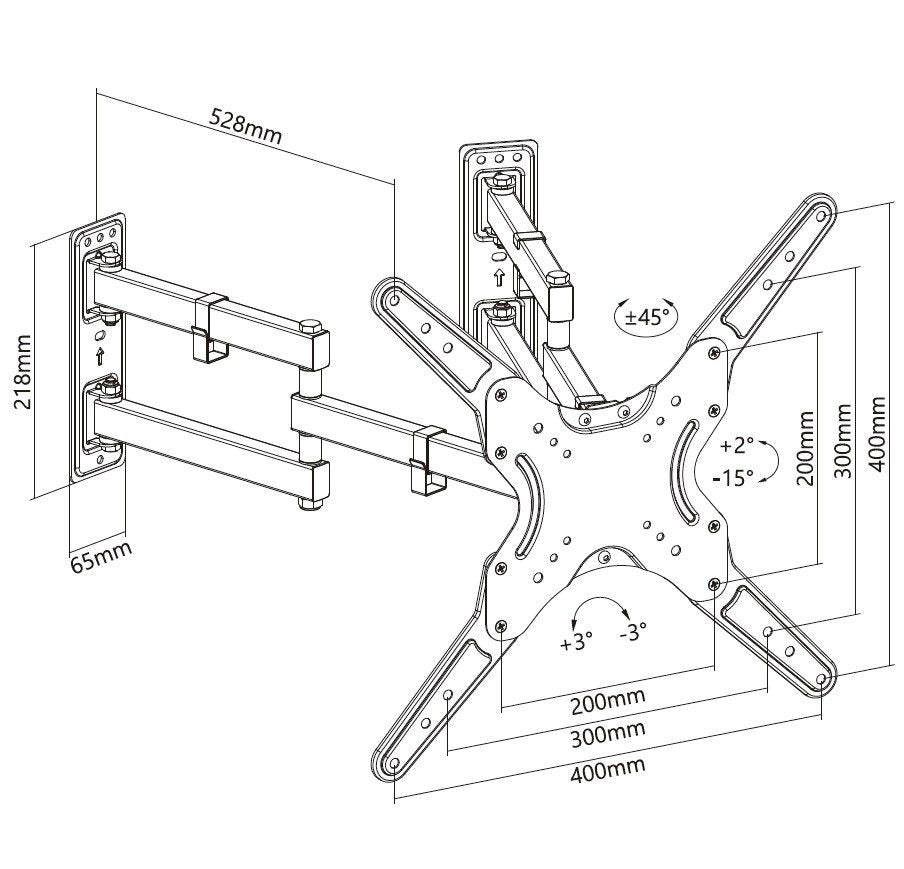 528mm

218mm

65mm

±45°

+2°
-15°

200mm
300mm
400mm

+3° -3°

200mm
300mm
400mm