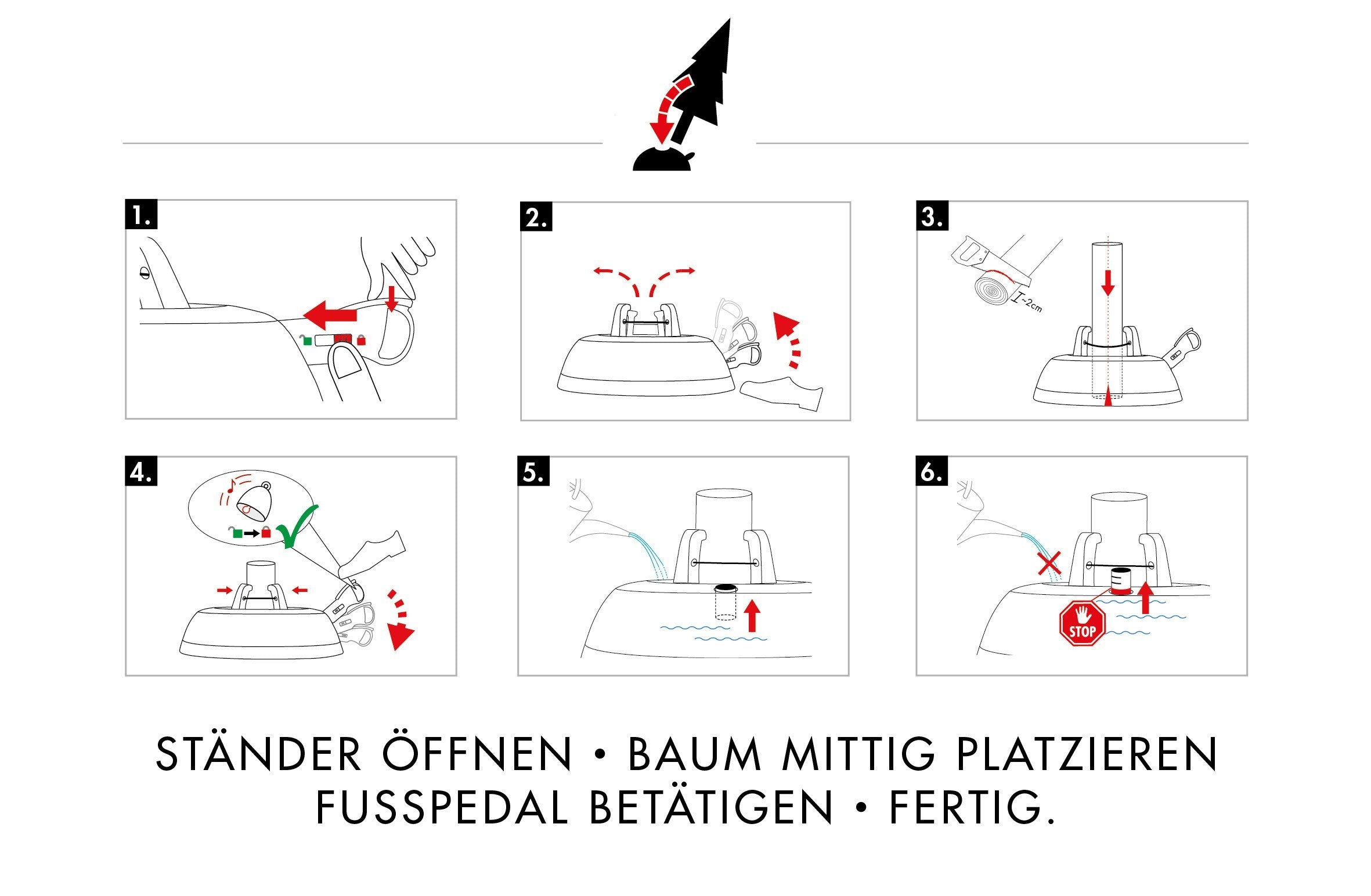 1.

2.

3.

~2cm

4.

5.

6.

STOP

STÄNDER ÖFFNEN • BAUM MITTIG PLATZIEREN
FUSSPEDAL BETÄTIGEN • FERTIG.