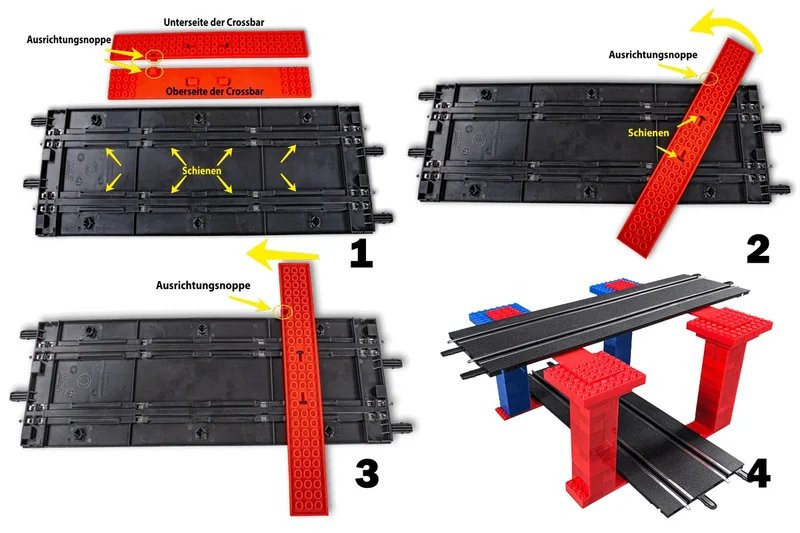 Unterseite der Crossbar
Ausrichtungsnoppe
Oberseite der Crossbar
Schienen
1
Ausrichtungsnoppe
Schienen
2
Ausrichtungsnoppe
3
4