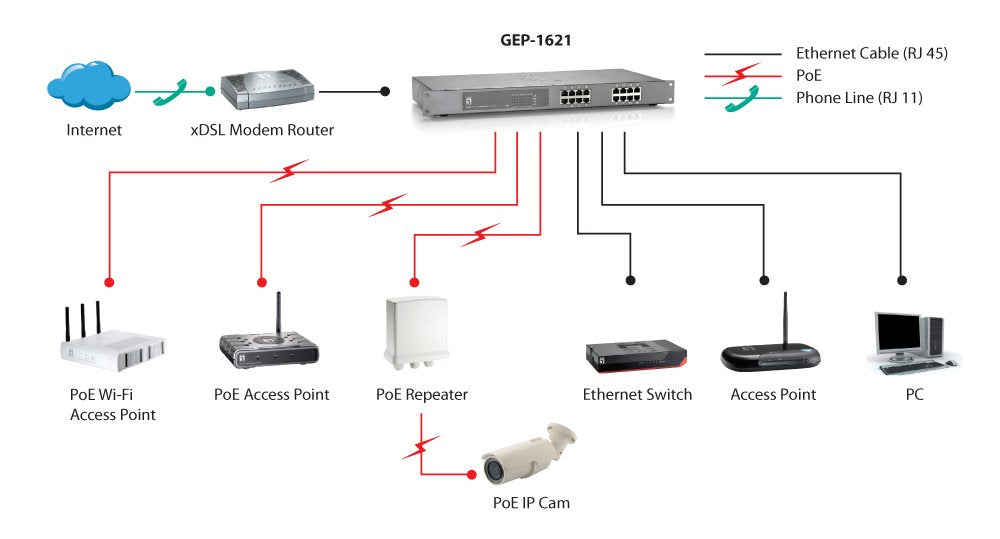 GEP-1621

Ethernet Cable (RJ 45)
PoE
Phone Line (RJ 11)

Internet

xDSL Modem Router

PoE Wi-Fi Access Point

PoE Access Point

PoE Repeater

Ethernet Switch

Access Point

PC

PoE IP Cam