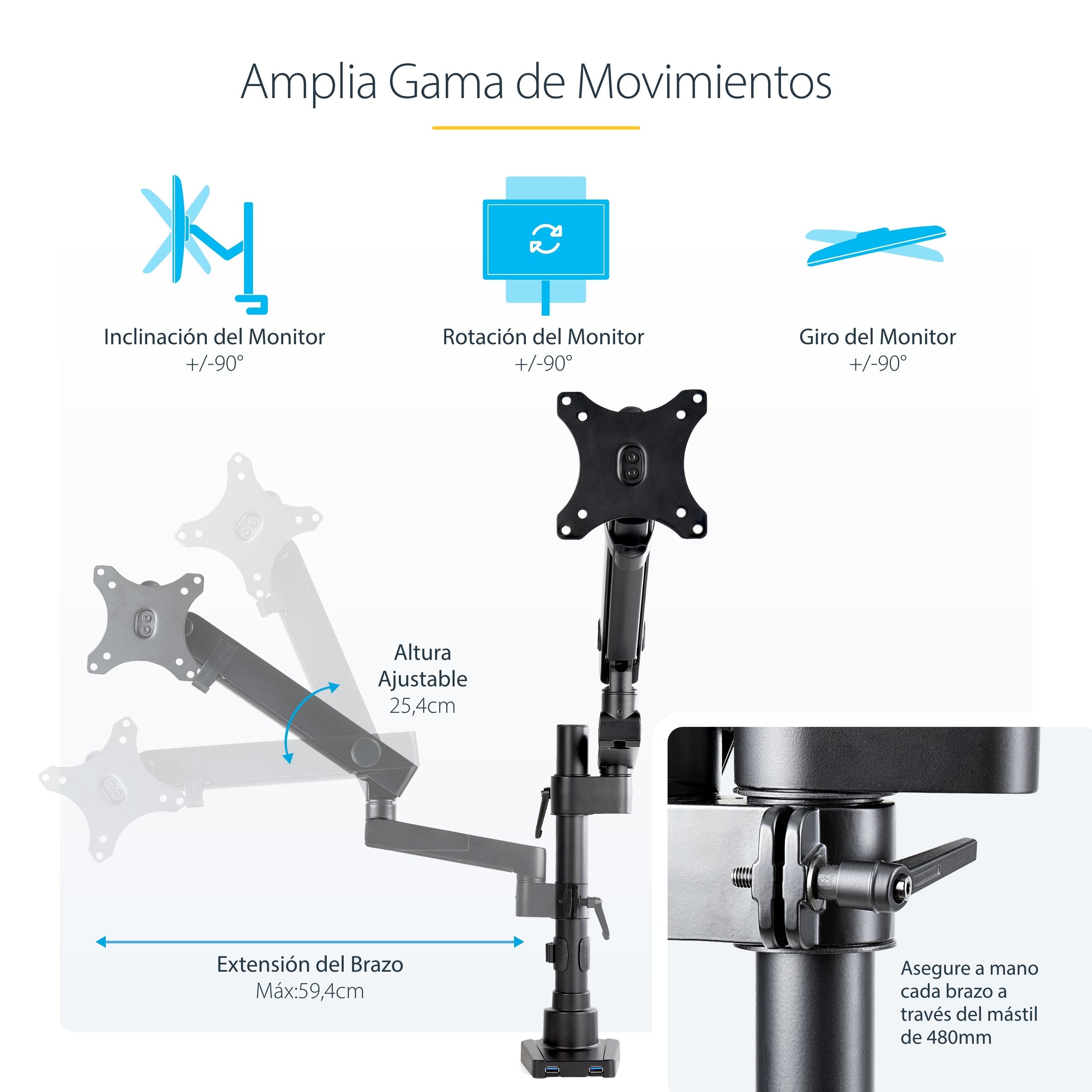 Amplia Gama de Movimientos

Inclinación del Monitor
+/-90°

Rotación del Monitor
+/-90°

Giro del Monitor
+/-90°

Altura
Ajustable
25,4cm

Extensión del Brazo
Máx:59,4cm

Asegure a mano cada brazo a través del mástil de 480mm