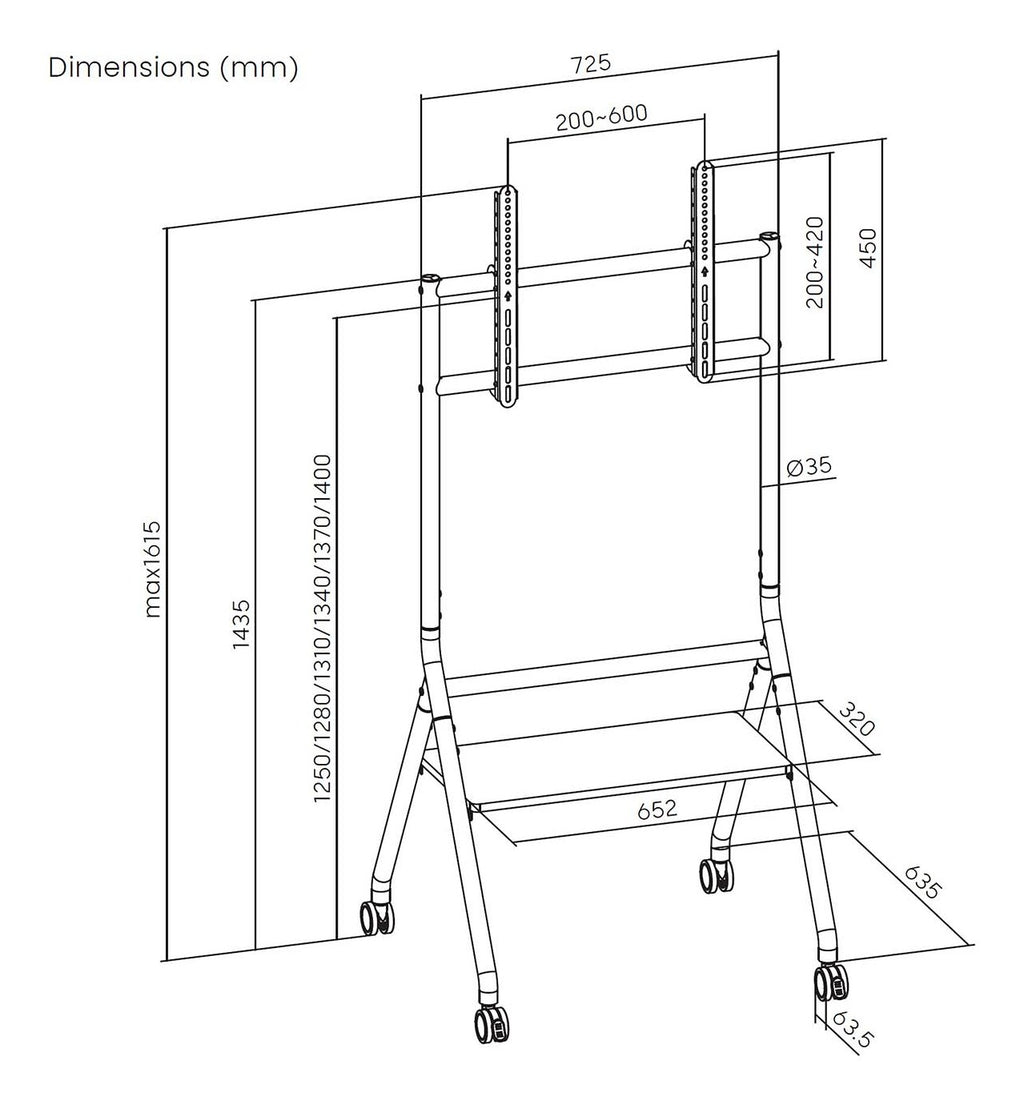 Dimensions (mm)

725

200~600

200~420

450

Ø35

max1615

1435

1250/1280/1310/1340/1370/1400

320

652

635

63.5