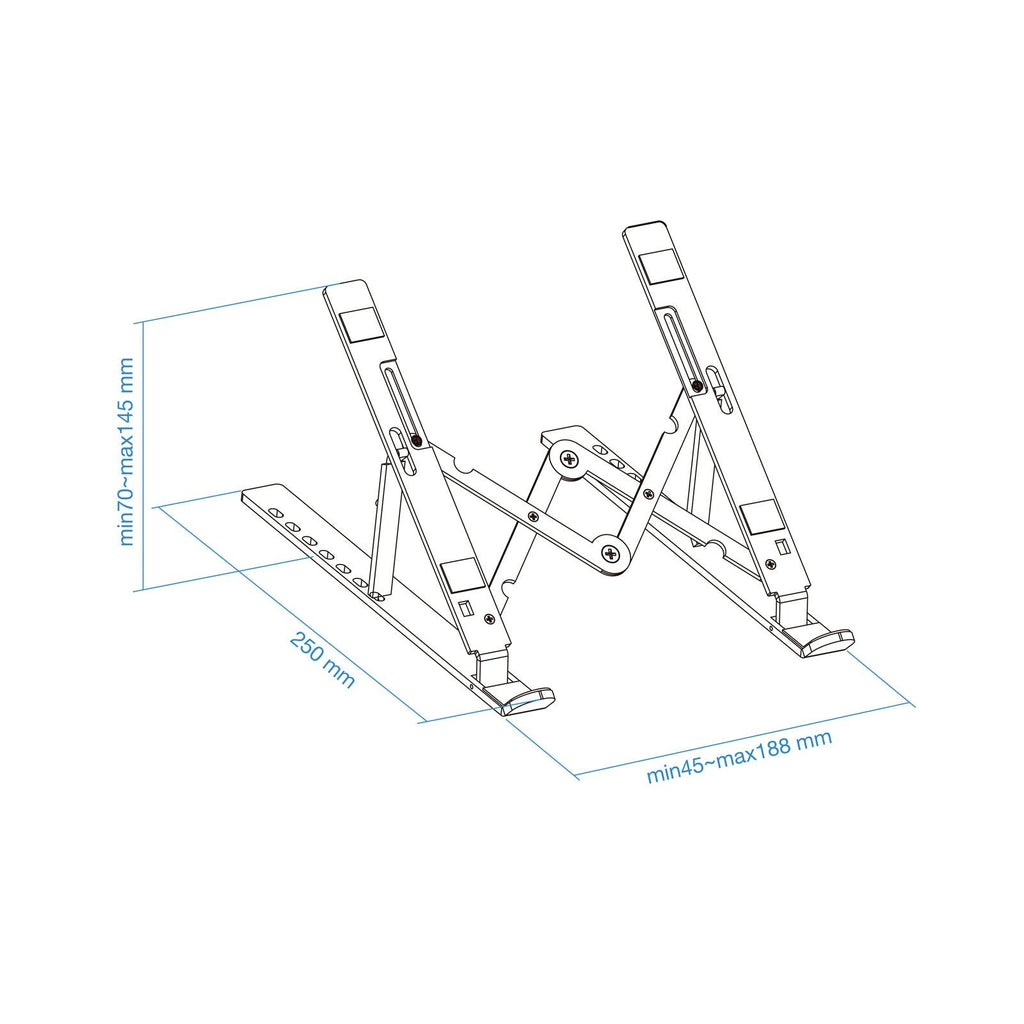 min70~max145 mm

250 mm

min45~max188 mm