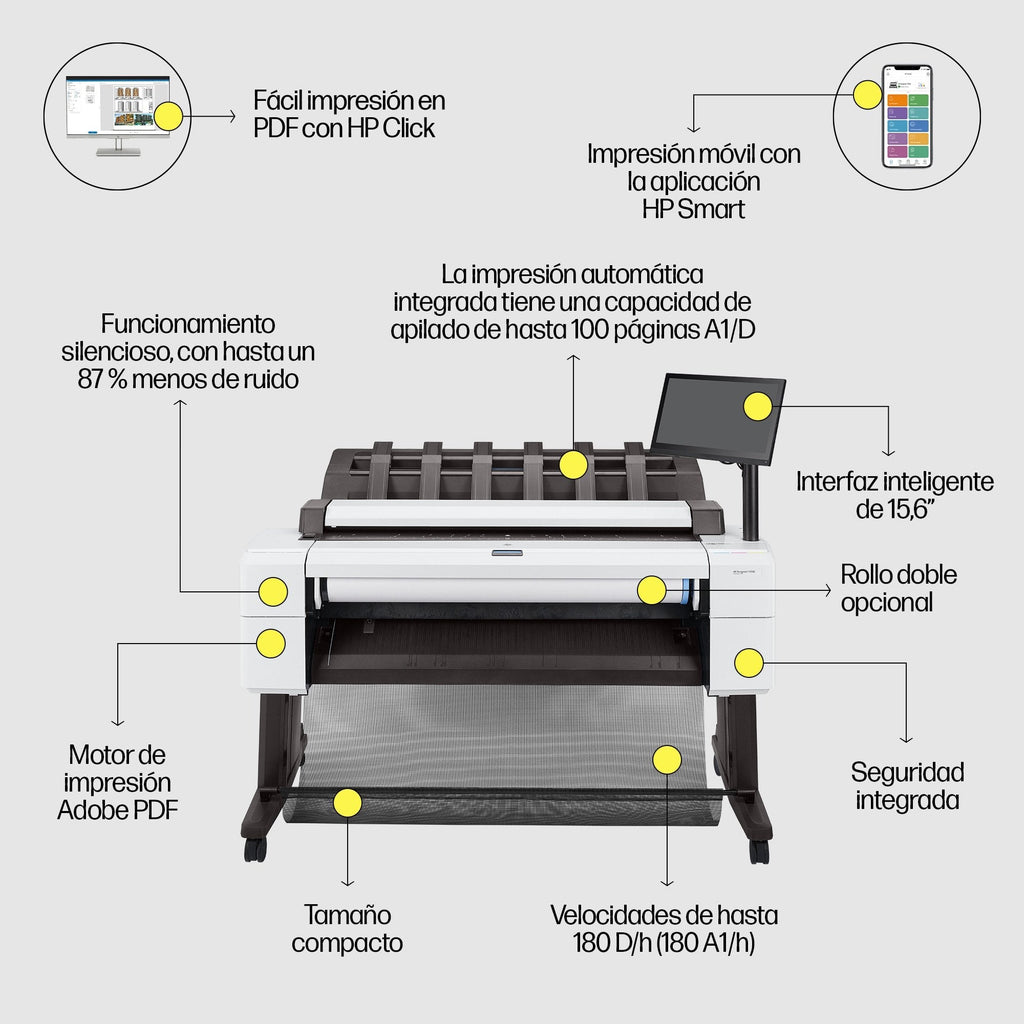 Fácil impresión en PDF con HP Click

Impresión móvil con la aplicación HP Smart

La impresión automática integrada tiene una capacidad de apilado de hasta 100 páginas A1/D

Funcionamiento silencioso, con hasta un 87 % menos de ruido

Interfaz inteligente de 15,6"

Rollo doble opcional

Motor de impresión Adobe PDF

Seguridad integrada

Tamaño compacto

Velocidades de hasta 180 D/h (180 A1/h)