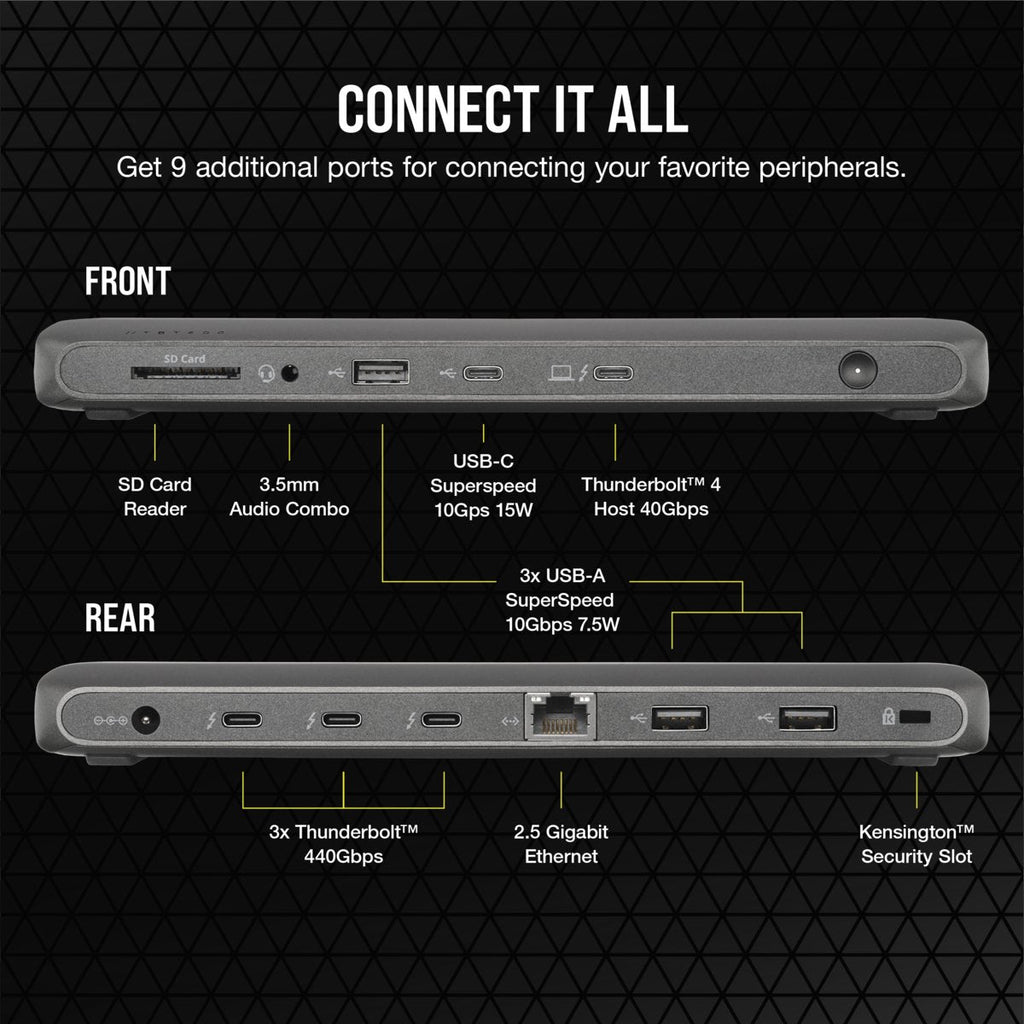 CONNECT IT ALL
Get 9 additional ports for connecting your favorite peripherals.

FRONT

SD Card

SD Card Reader

3.5mm Audio Combo

USB-C Superspeed 10Gps 15W

Thunderbolt™ 4 Host 40Gbps

3x USB-A SuperSpeed 10Gbps 7.5W

REAR

3x Thunderbolt™ 440Gbps

2.5 Gigabit Ethernet

Kensington™ Security Slot