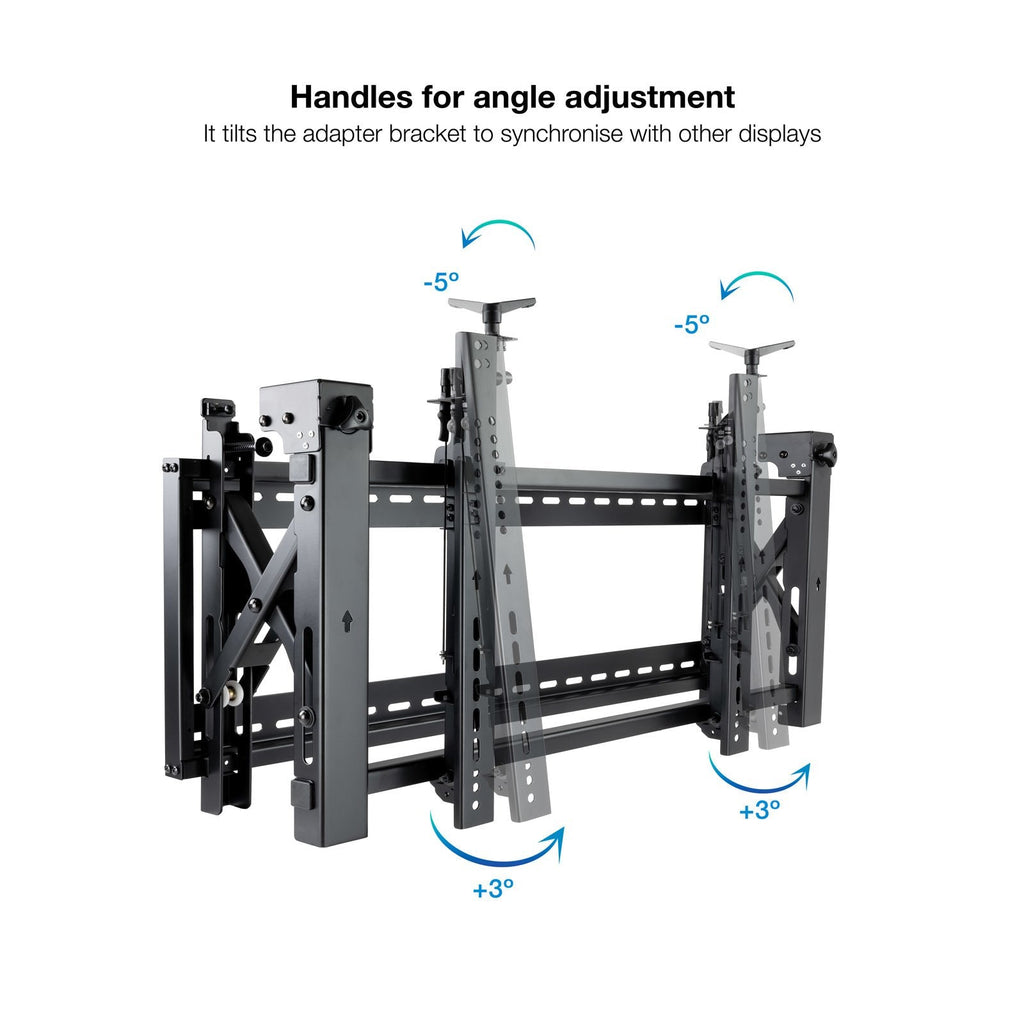 Handles for angle adjustment
It tilts the adapter bracket to synchronise with other displays

-5º
-5º
+3º
+3º