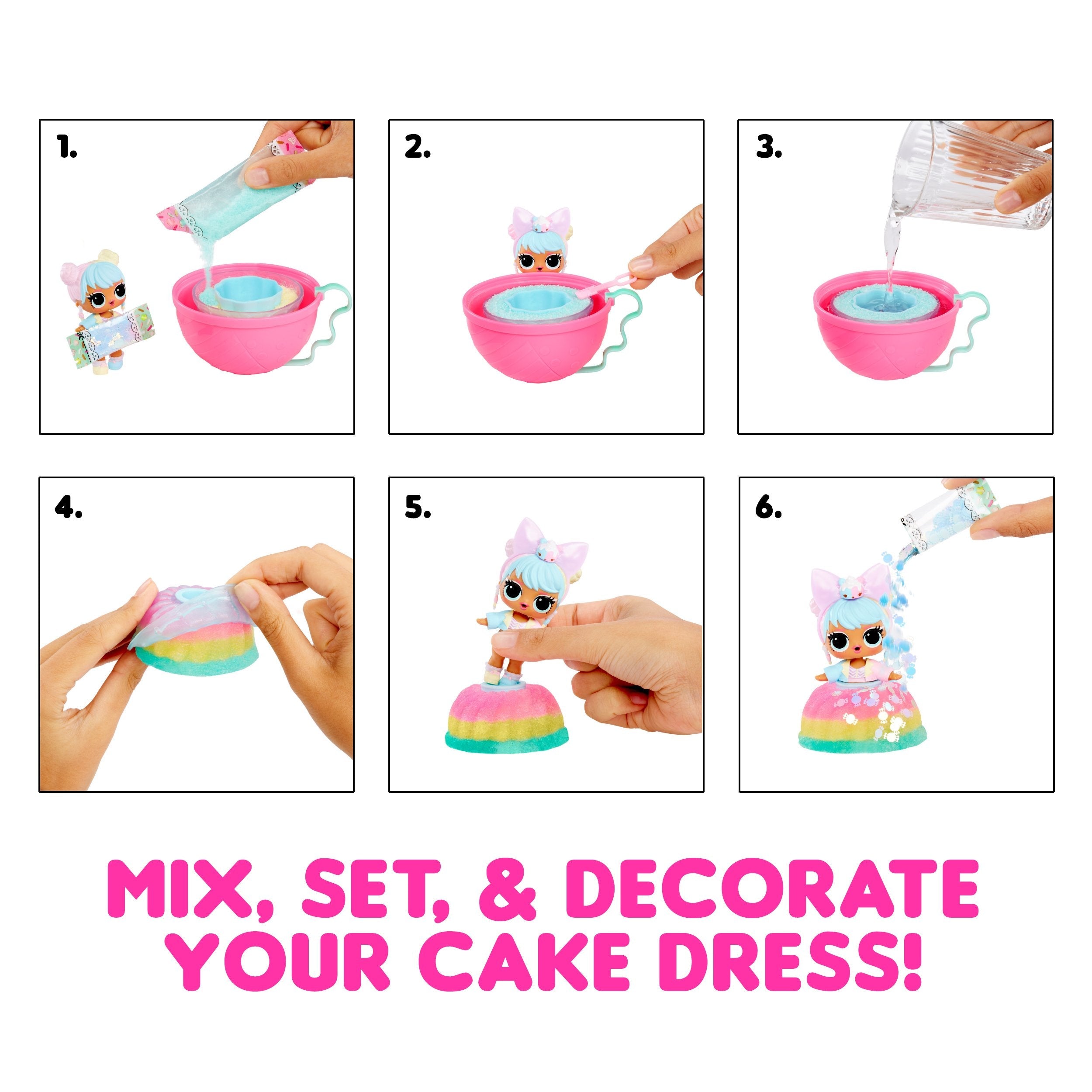 1.

2.

3.

4.

5.

6.

MIX, SET, & DECORATE YOUR CAKE DRESS!