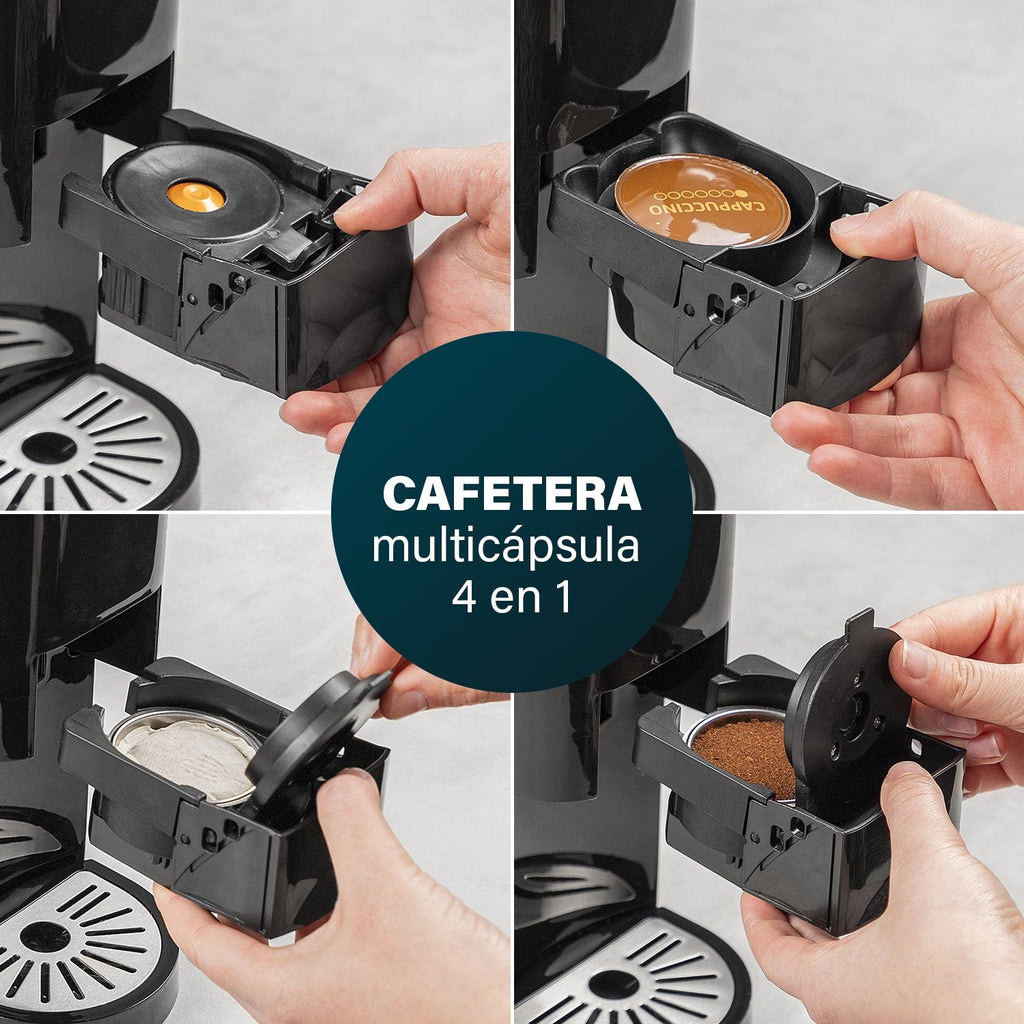 CAPPUCCINO

CAFETERA
multicápsula
4 en 1