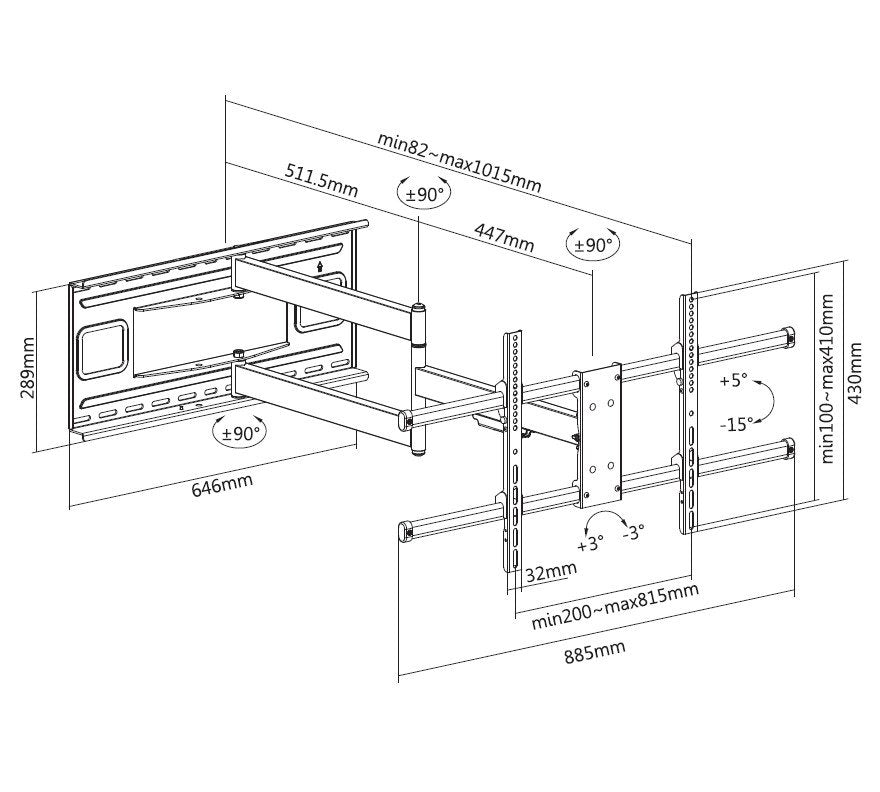 min82~max1015mm

511.5mm

±90°

447mm

±90°

289mm

±90°

646mm

+5°

-15°

min100~max410mm

430mm

+3°

-3°

32mm

min200~max815mm

885mm