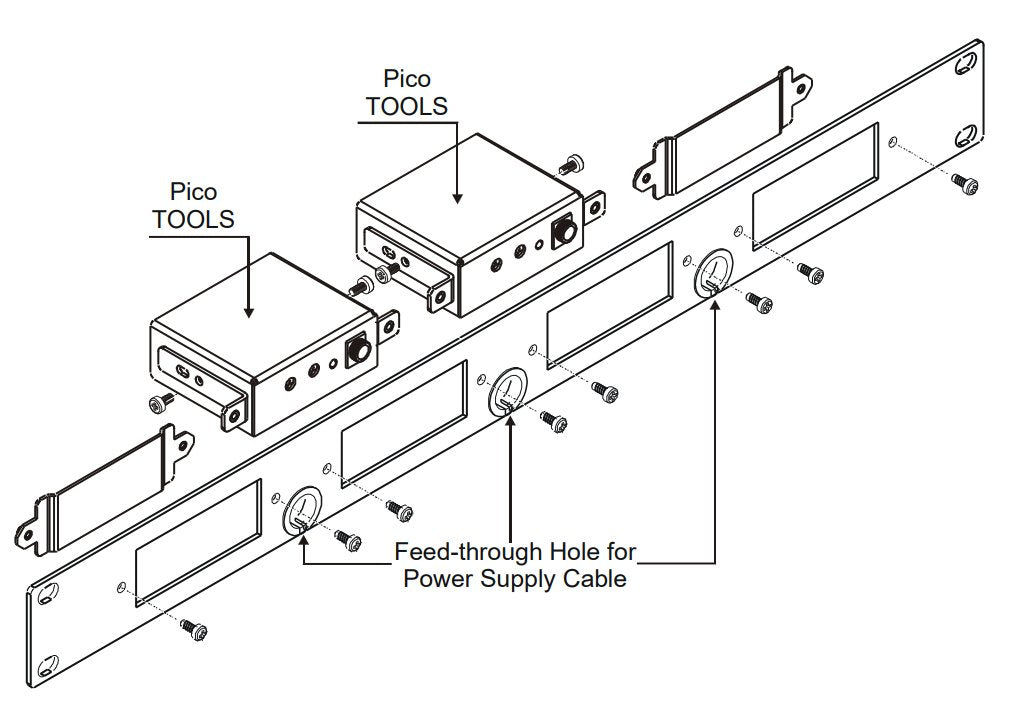 Pico
TOOLS

Pico
TOOLS

Feed-through Hole for
Power Supply Cable