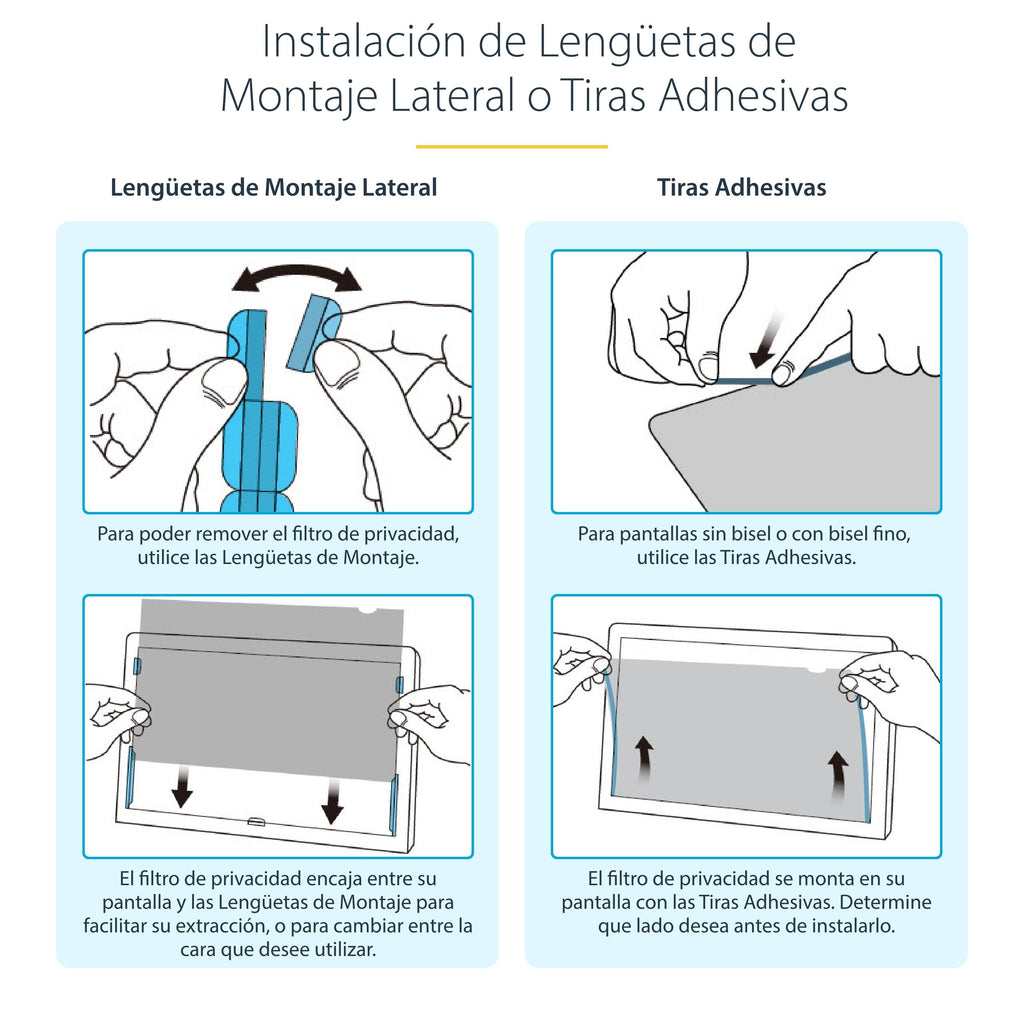 Instalación de Lengüetas de Montaje Lateral o Tiras Adhesivas

Lengüetas de Montaje Lateral

Para poder remover el filtro de privacidad, utilice las Lengüetas de Montaje.

El filtro de privacidad encaja entre su pantalla y las Lengüetas de Montaje para facilitar su extracción, o para cambiar entre la cara que desee utilizar.

Tiras Adhesivas

Para pantallas sin bisel o con bisel fino, utilice las Tiras Adhesivas.

El filtro de privacidad se monta en su pantalla con las Tiras Adhesivas. Determine que lado desea antes de instalarlo.