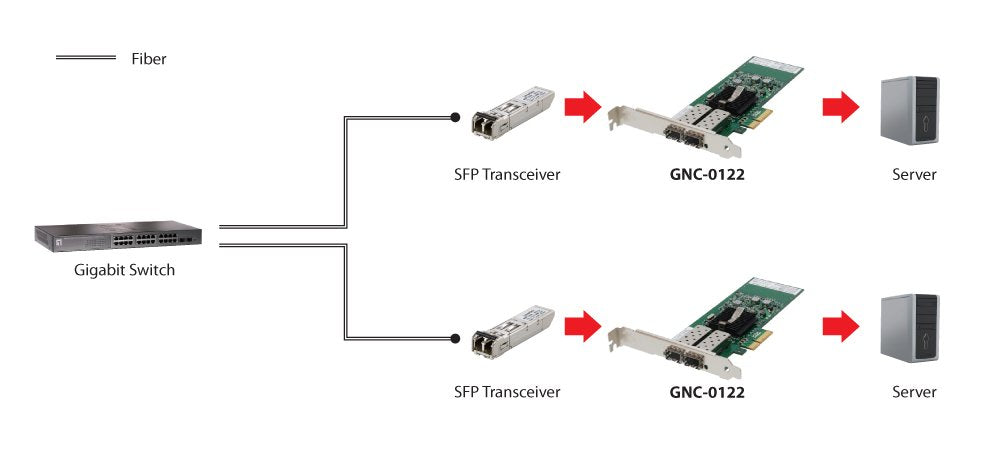 Fiber

SFP Transceiver

GNC-0122

Server

Gigabit Switch

SFP Transceiver

GNC-0122

Server