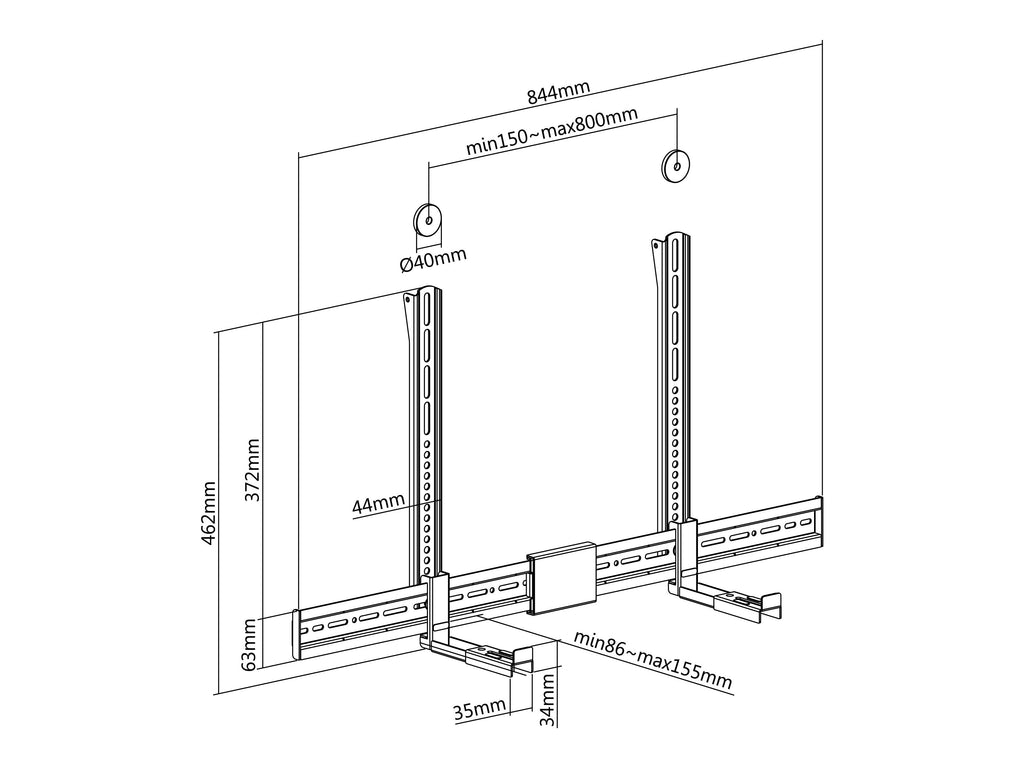 844mm
min150~max800mm
Ø40mm
462mm
372mm
44mm
63mm
min86~max155mm
35mm
34mm