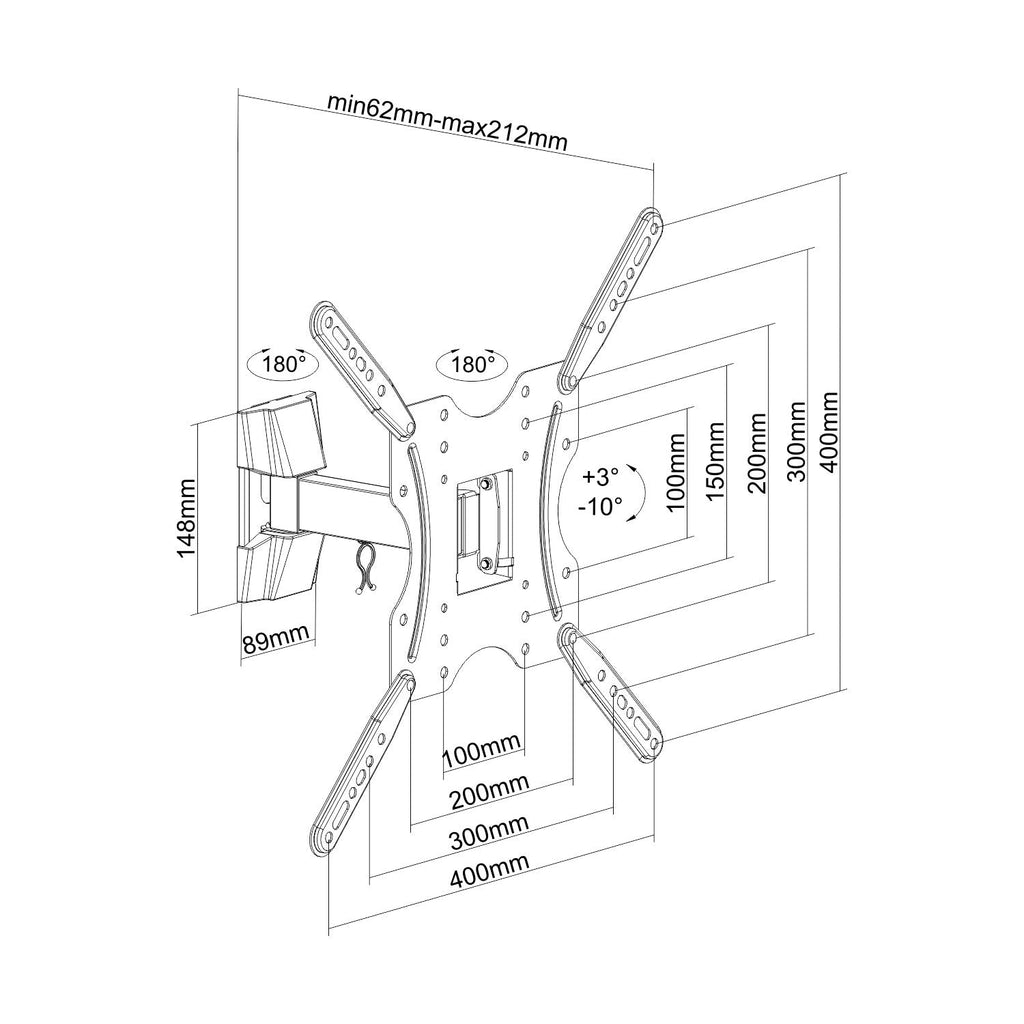 min62mm-max212mm

180°

180°

148mm

89mm

+3°
-10°

100mm
150mm
200mm
300mm
400mm

100mm
200mm
300mm
400mm