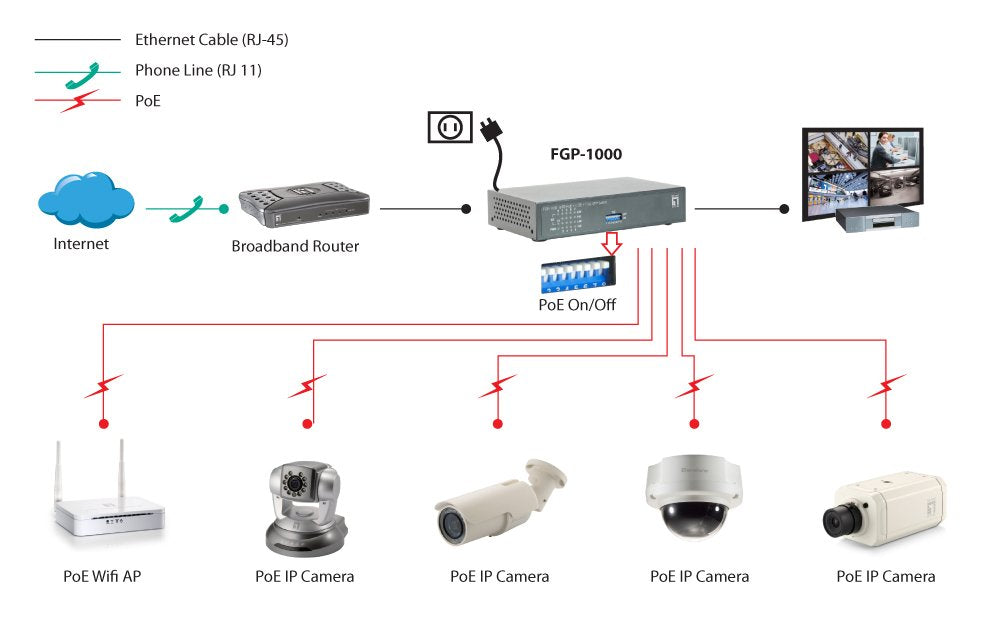 Ethernet Cable (RJ-45)
Phone Line (RJ 11)
PoE

FGP-1000

Internet
Broadband Router

PoE On/Off

PoE Wifi AP
PoE IP Camera
PoE IP Camera
PoE IP Camera
PoE IP Camera