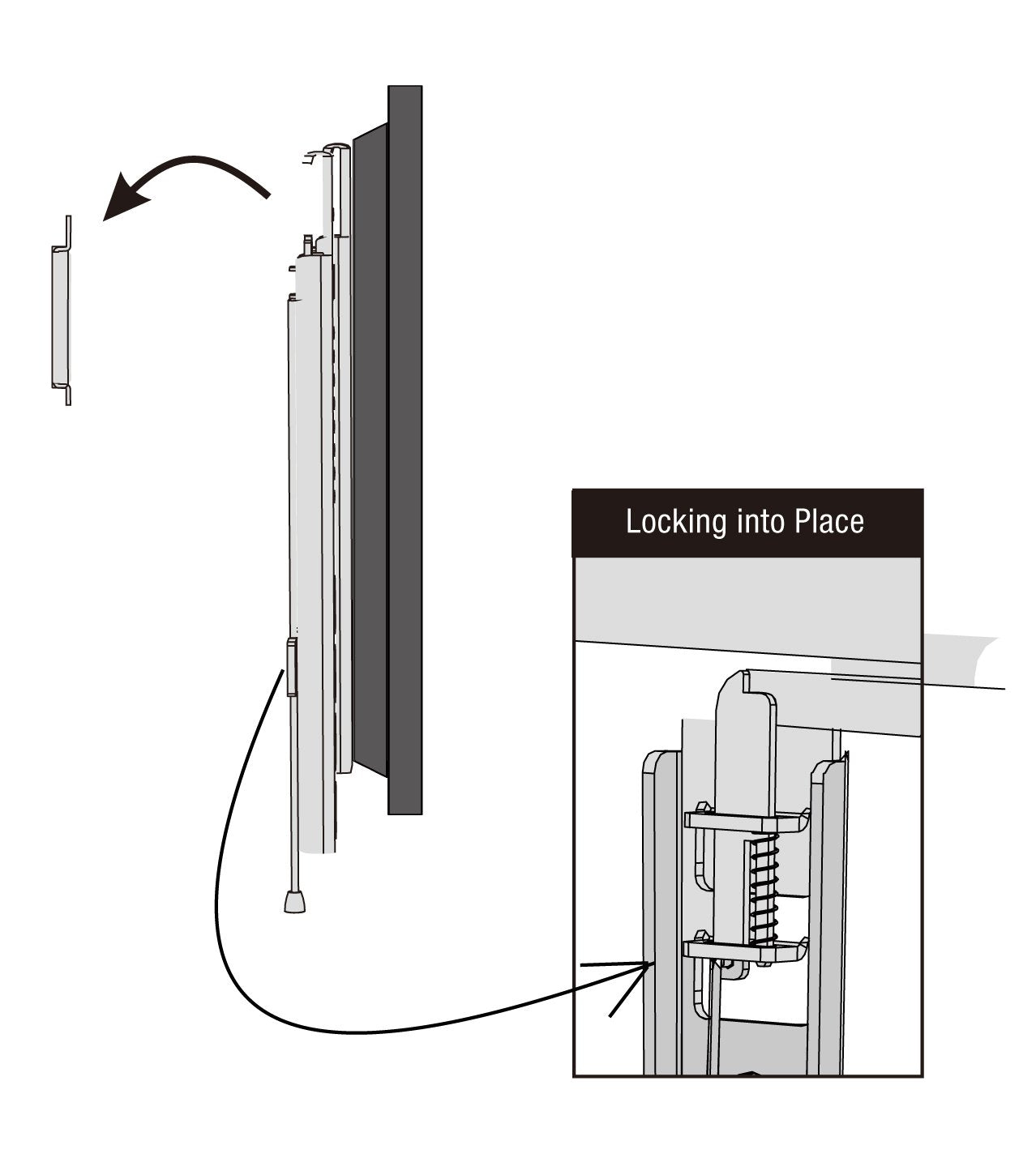 Locking into Place