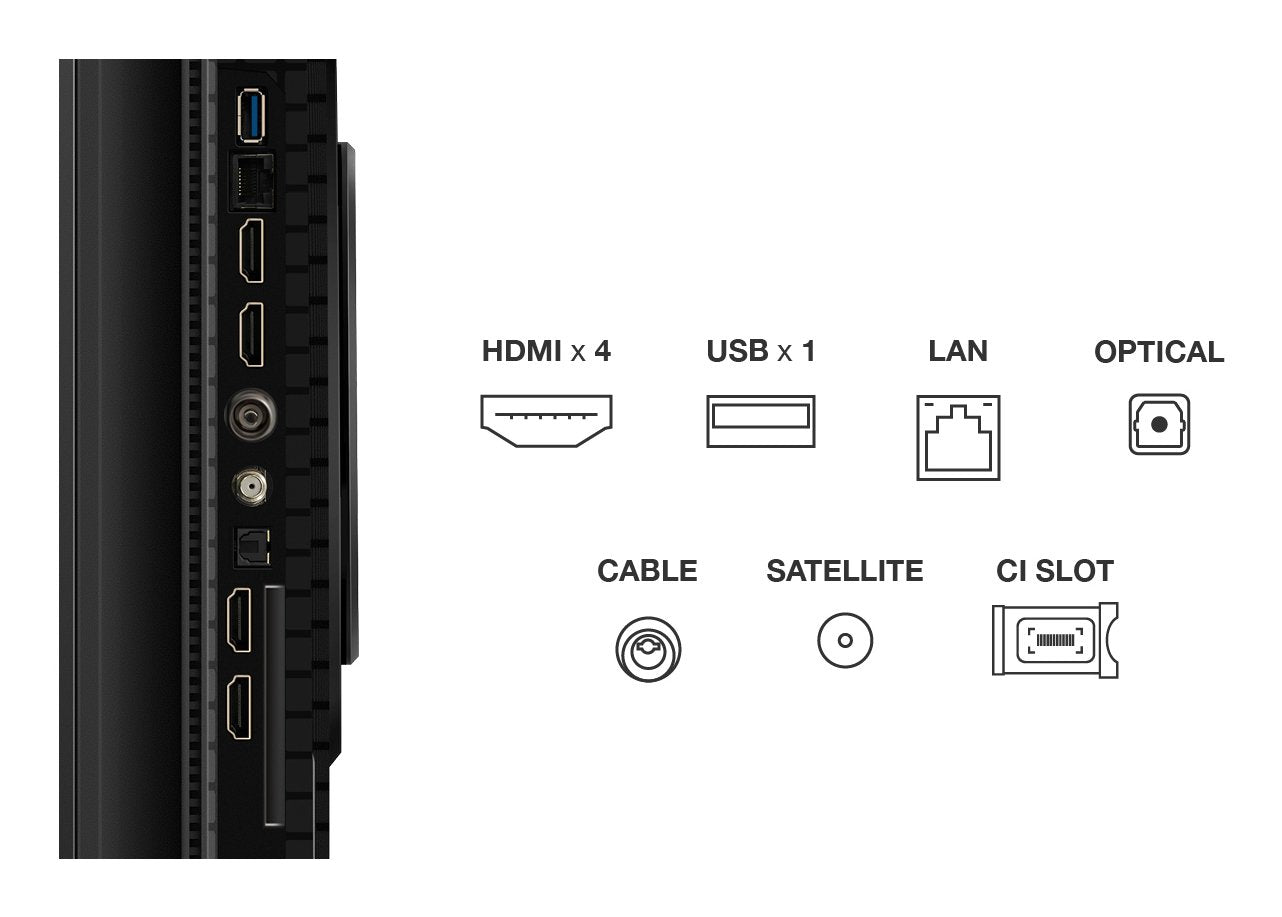 HDMI x 4
USB x 1
LAN
OPTICAL

CABLE
SATELLITE
CI SLOT