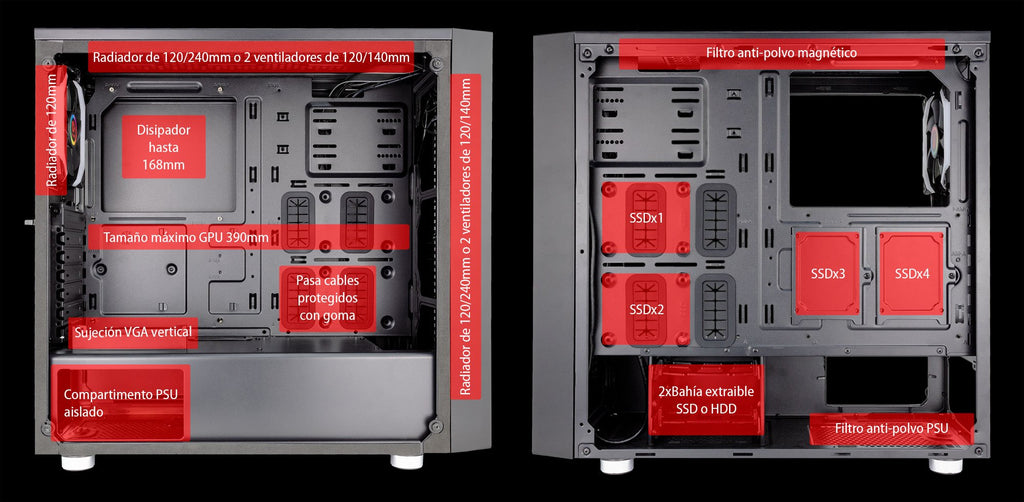 Radiador de 120/240mm o 2 ventiladores de 120/140mm

Radiador de 120mm

Disipador hasta 168mm

Tamaño máximo GPU 390mm

Pasa cables protegidos con goma

Sujeción VGA vertical

Compartimento PSU aislado

Radiador de 120/240mm o 2 ventiladores de 120/140mm

Filtro anti-polvo magnético

SSDx1

SSDx2

SSDx3

SSDx4

2xBahía extraible SSD o HDD

Filtro anti-polvo PSU