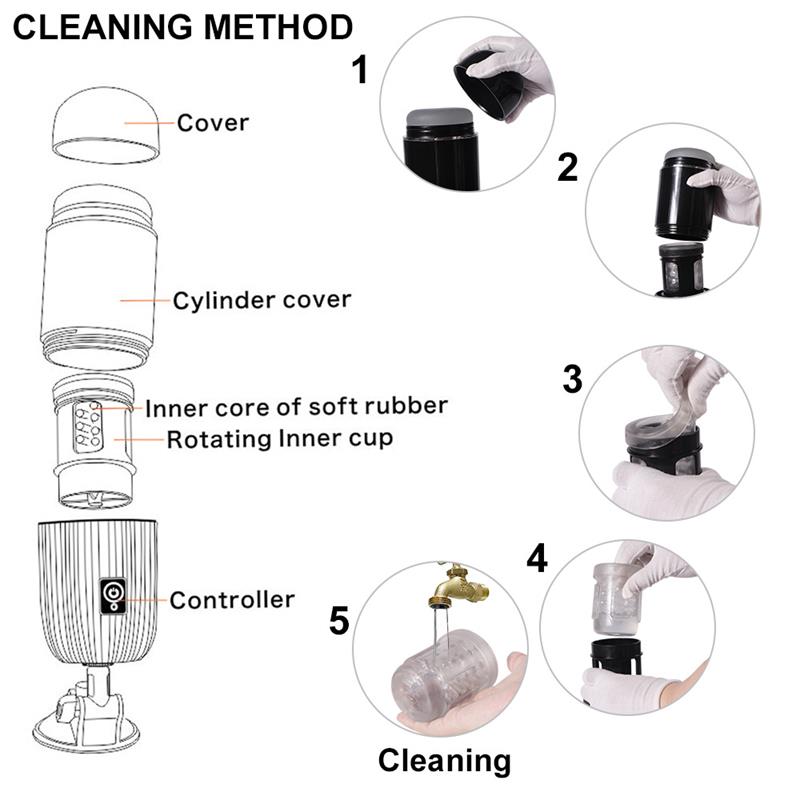 CLEANING METHOD

Cover

Cylinder cover

Inner core of soft rubber
Rotating Inner cup

Controller

1

2

3

4

5

Cleaning