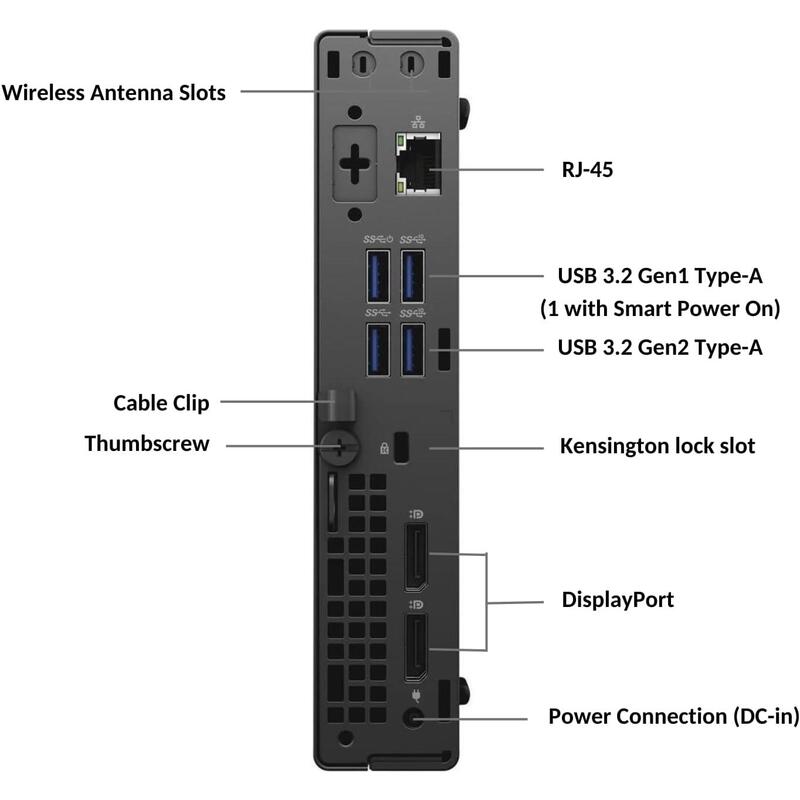 Wireless Antenna Slots

RJ-45

USB 3.2 Gen1 Type-A
(1 with Smart Power On)

USB 3.2 Gen2 Type-A

Cable Clip

Thumbscrew

Kensington lock slot

DisplayPort

Power Connection (DC-in)