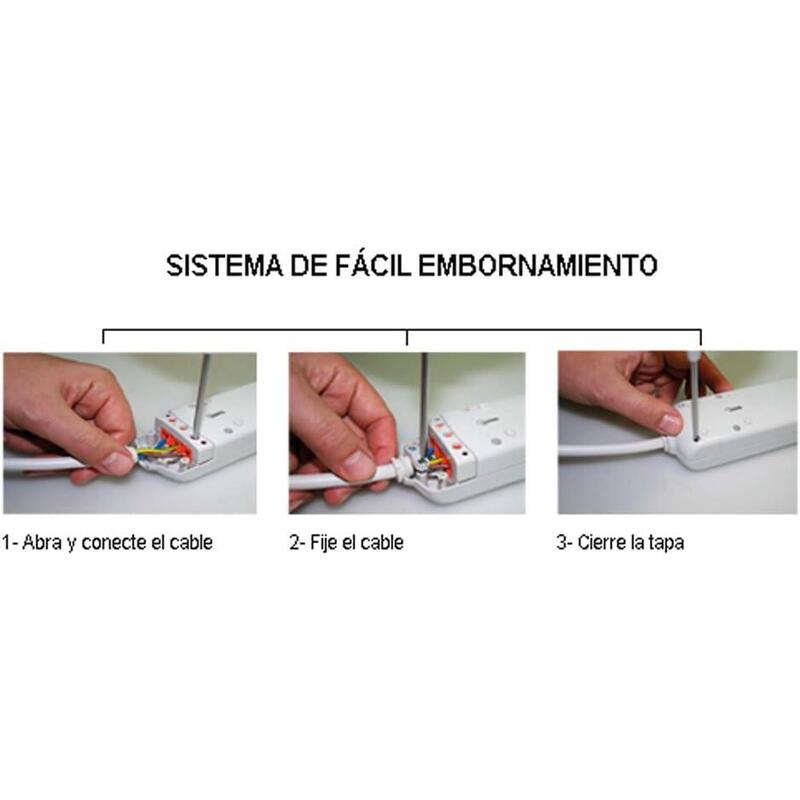 SISTEMA DE FÁCIL EMBORNAMIENTO

1- Abra y conecte el cable

2- Fije el cable

3- Cierre la tapa